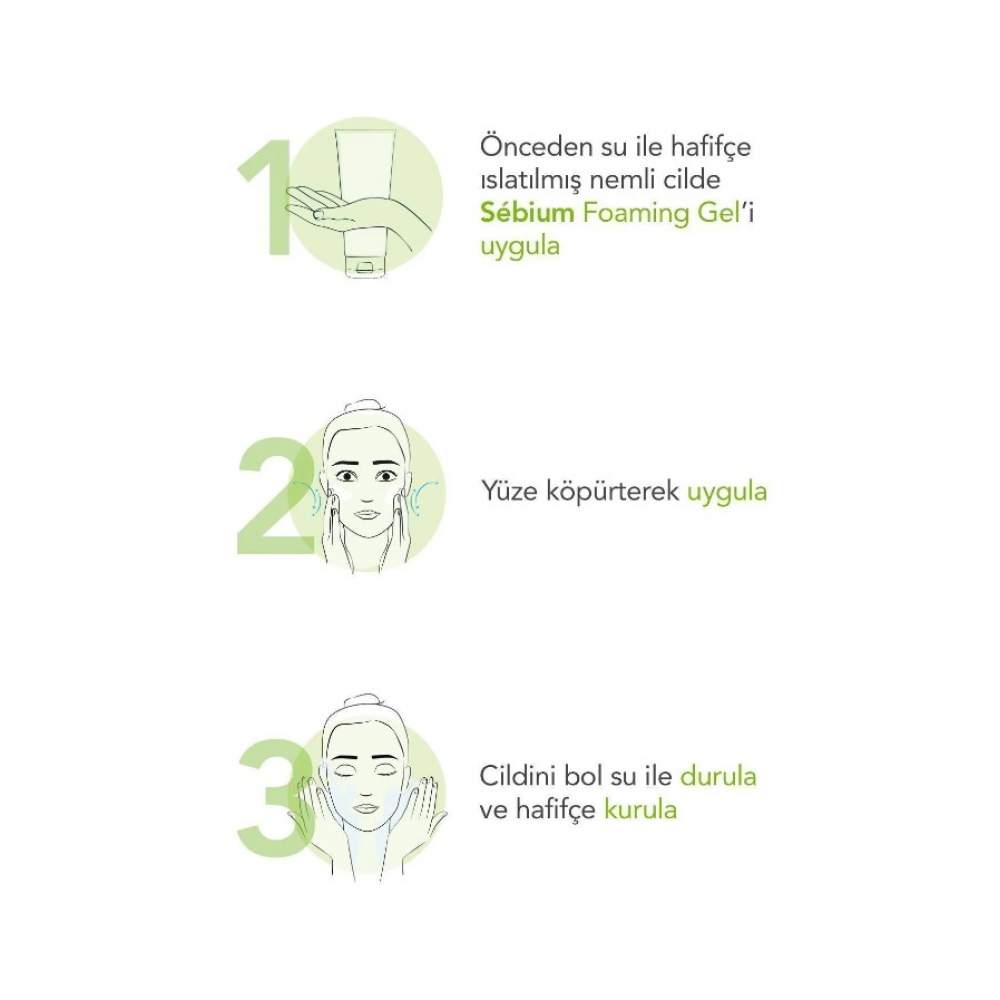 1

Önceden su ile hafifçe ıslatılmış nemli cilde Sébium Foaming Gel'i uygula

2

Yüze köpürterek uygula

3

Cildini bol su ile durula ve hafifçe kurula